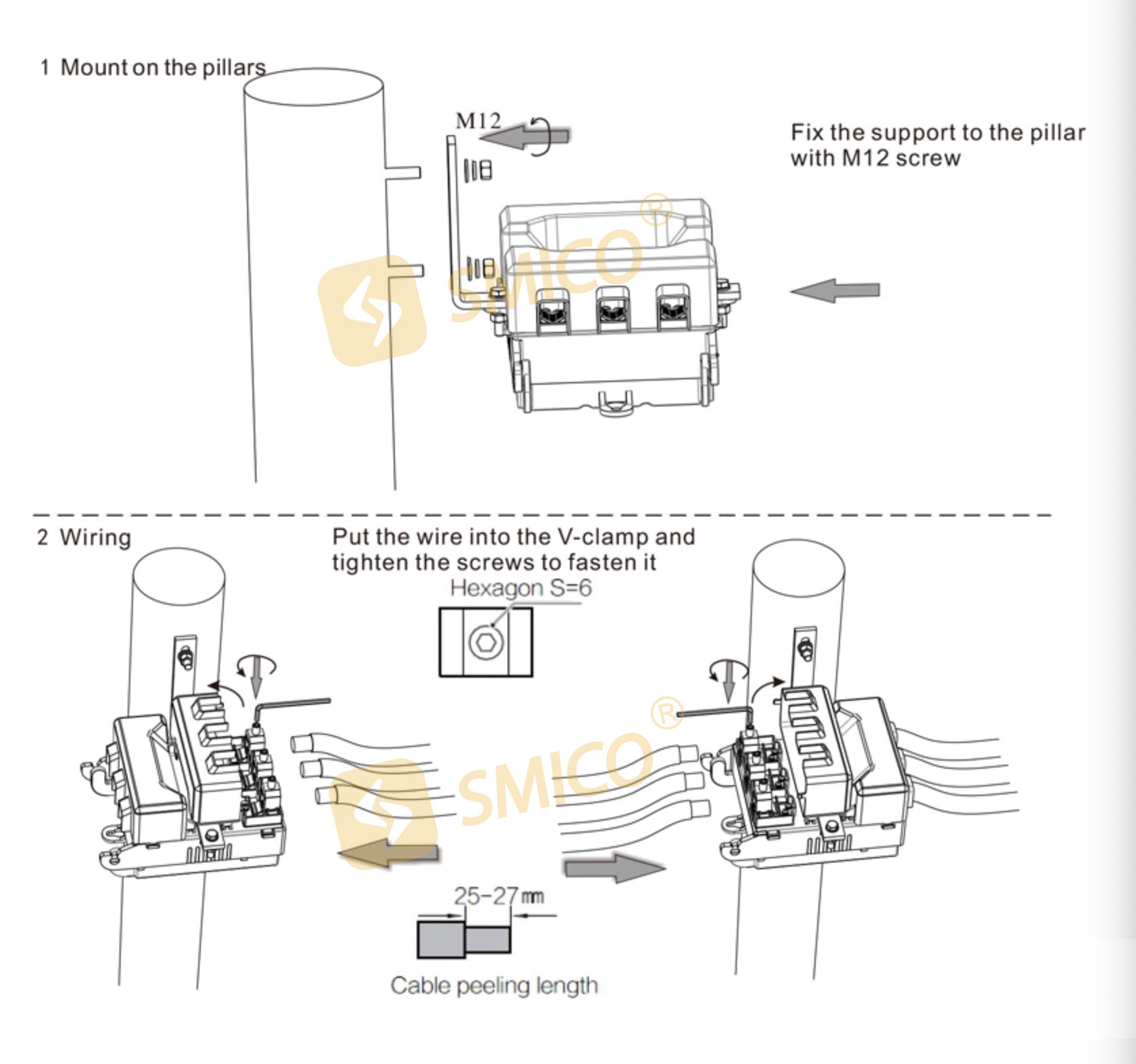 1 Mount on the pillars

M12

Fix the support to the pillar with M12 screw

SMICO®

2 Wiring

Put the wire into the V-clamp and tighten the screws to fasten it

Hexagon S=6

SMICO®

25-27mm

Cable peeling length