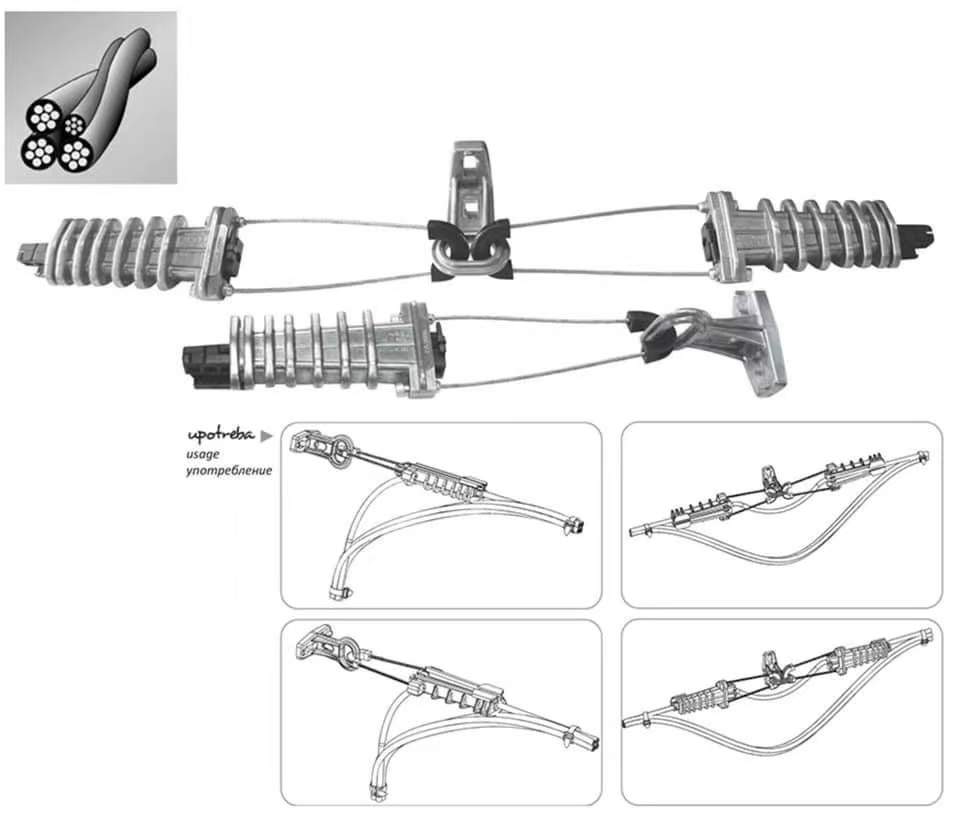 upotreba
usage
употребление